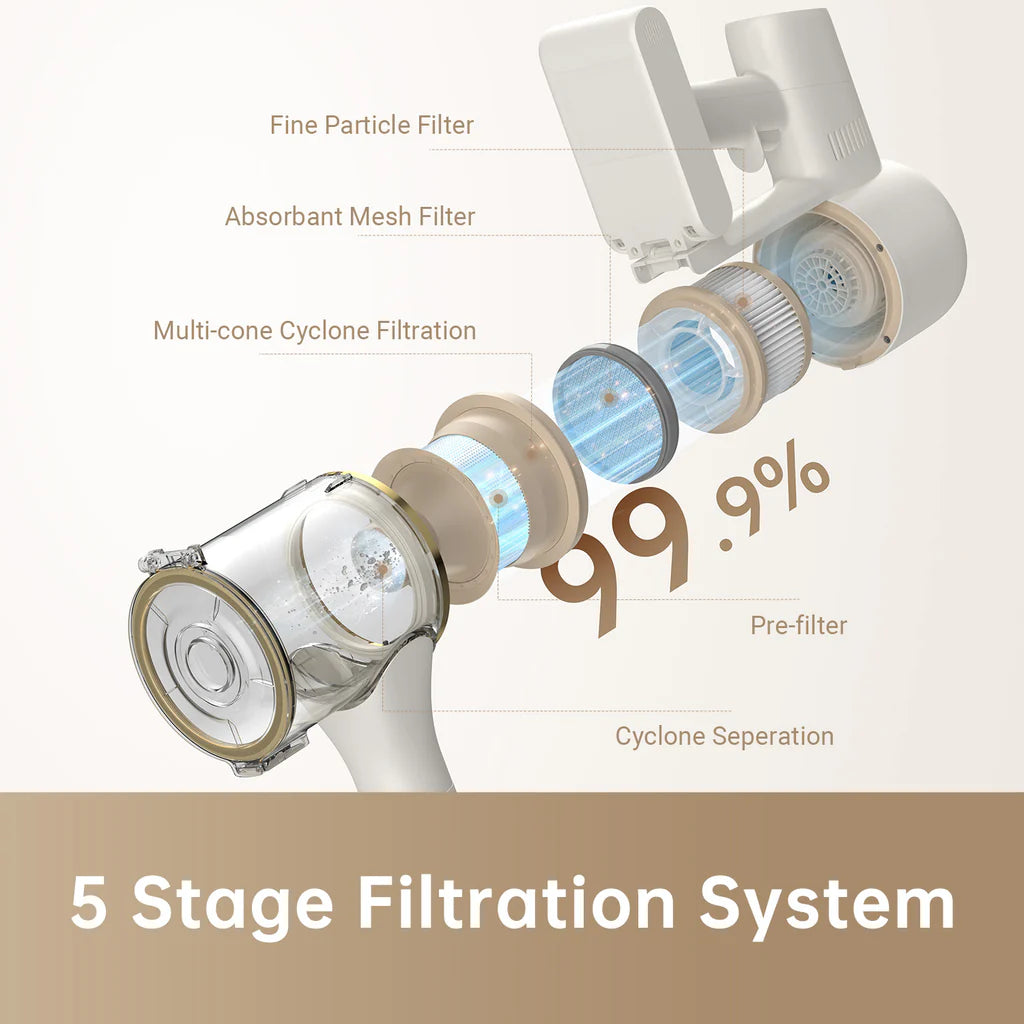 Fine Particle Filter

Absorbant Mesh Filter

Multi-cone Cyclone Filtration

99.9%

Pre-filter

Cyclone Seperation

5 Stage Filtration System