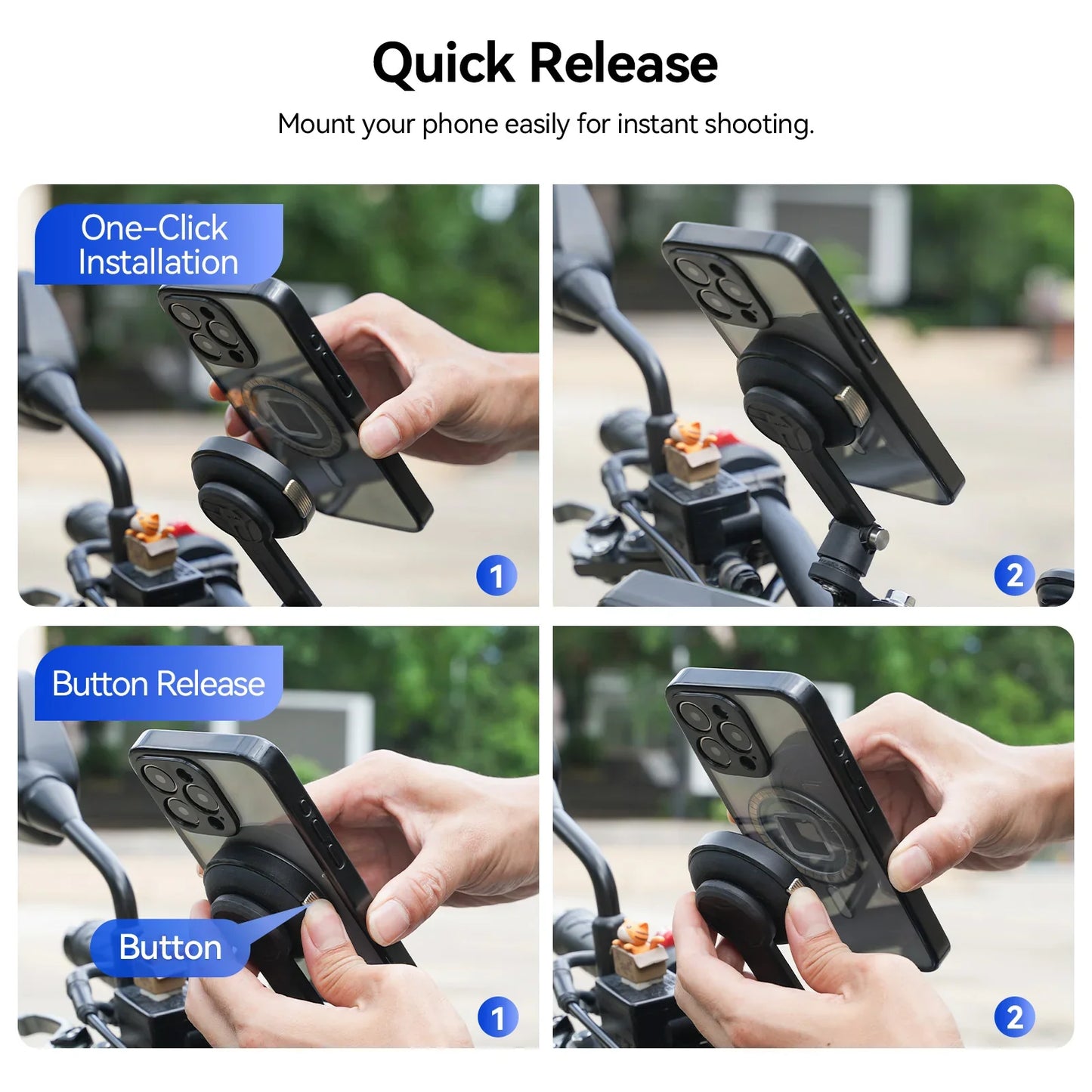 Quick Release

Mount your phone easily for instant shooting.

One-Click Installation

1

2

Button Release

Button

1

2