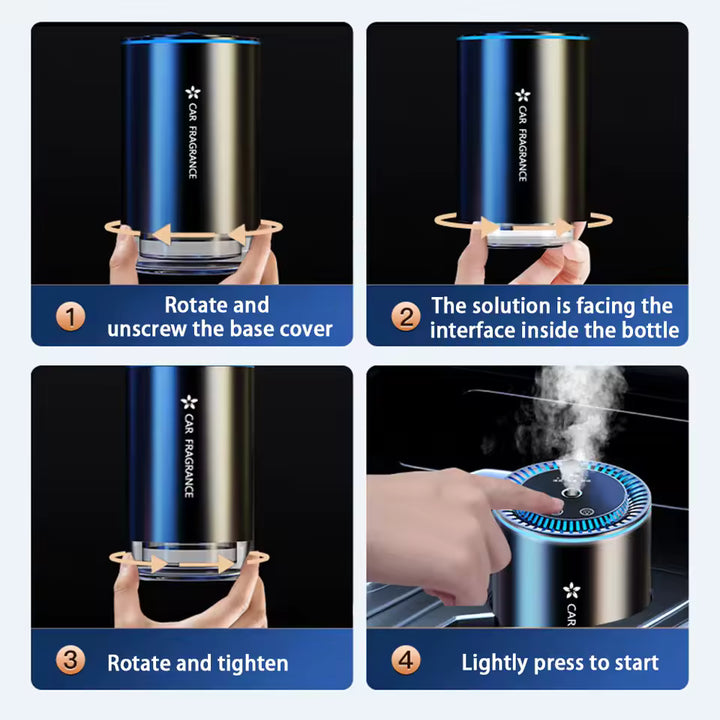 CAR FRAGRANCE

1 Rotate and unscrew the base cover

CAR FRAGRANCE

2 The solution is facing the interface inside the bottle

CAR FRAGRANCE

3 Rotate and tighten

CAR

4 Lightly press to start