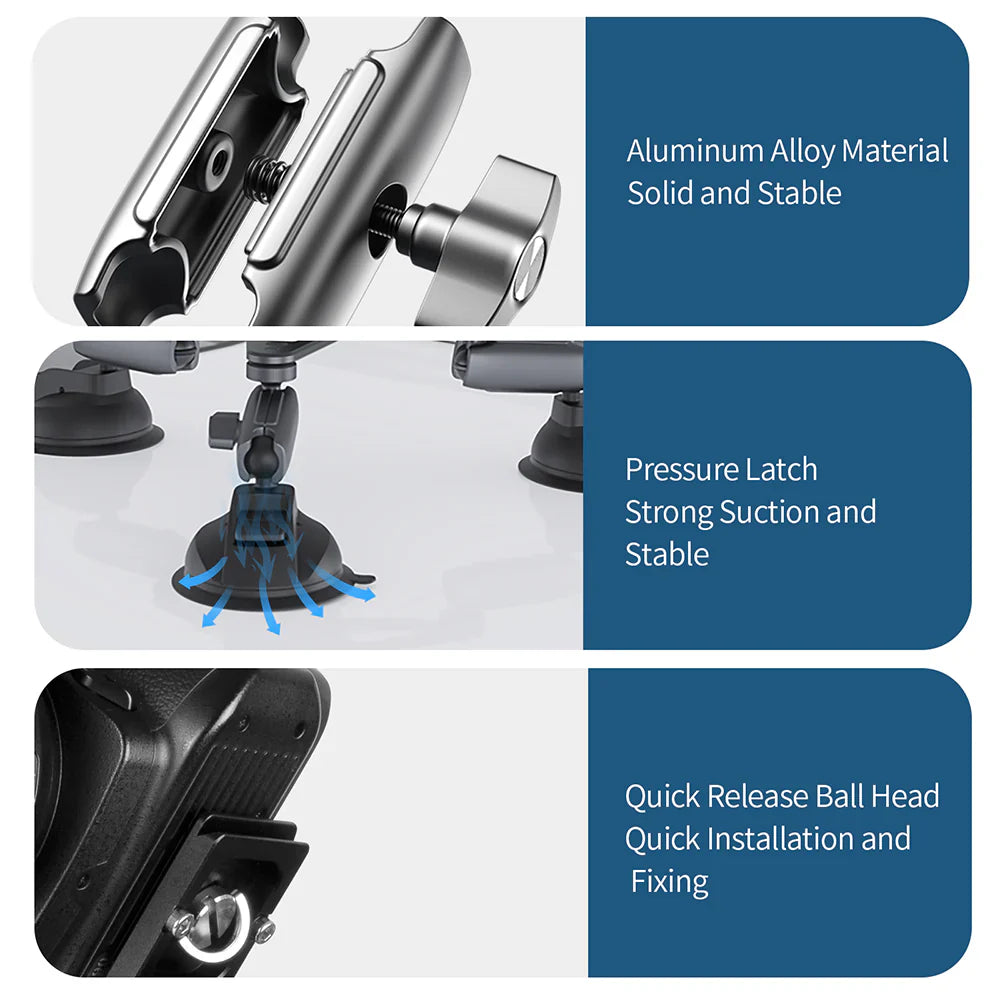 Aluminum Alloy Material
Solid and Stable

Pressure Latch
Strong Suction and
Stable

Quick Release Ball Head
Quick Installation and
Fixing